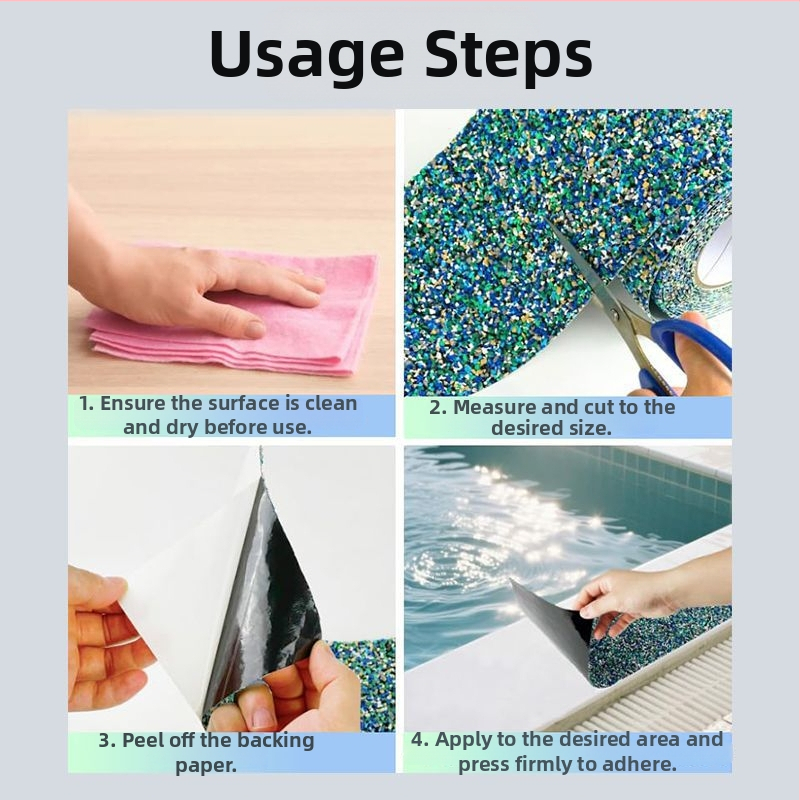 Usage Steps

1. Ensure the surface is clean and dry before use.

2. Measure and cut to the desired size.

3. Peel off the backing paper.

4. Apply to the desired area and press firmly to adhere.