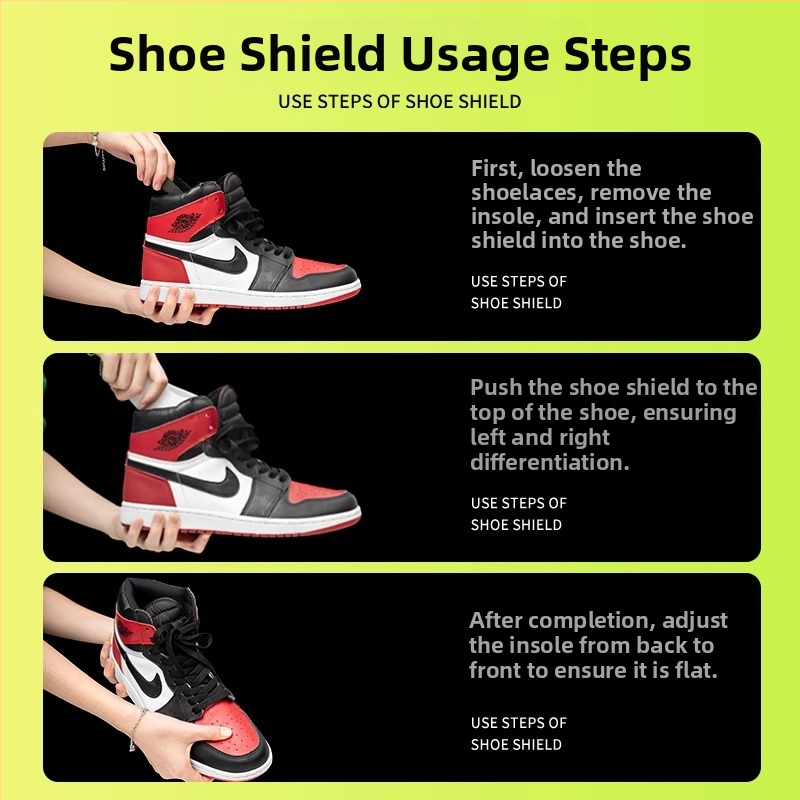 Shoe Shield Usage Steps

USE STEPS OF SHOE SHIELD

First, loosen the shoelaces, remove the insole, and insert the shoe shield into the shoe.

USE STEPS OF SHOE SHIELD

Push the shoe shield to the top of the shoe, ensuring left and right differentiation.

USE STEPS OF SHOE SHIELD

After completion, adjust the insole from back to front to ensure it is flat.

USE STEPS OF SHOE SHIELD