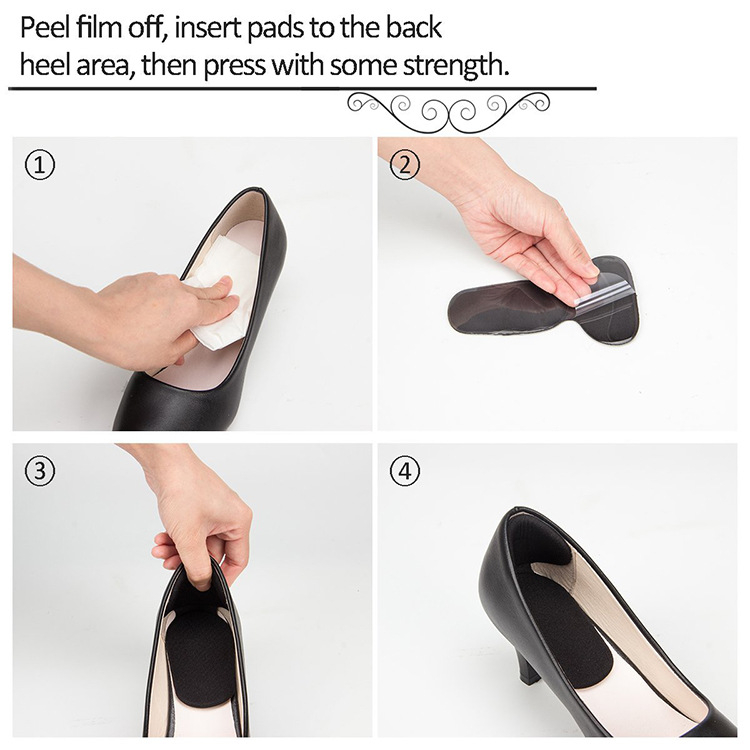 Peel film off, insert pads to the back heel area, then press with some strength.

①

②

③

④