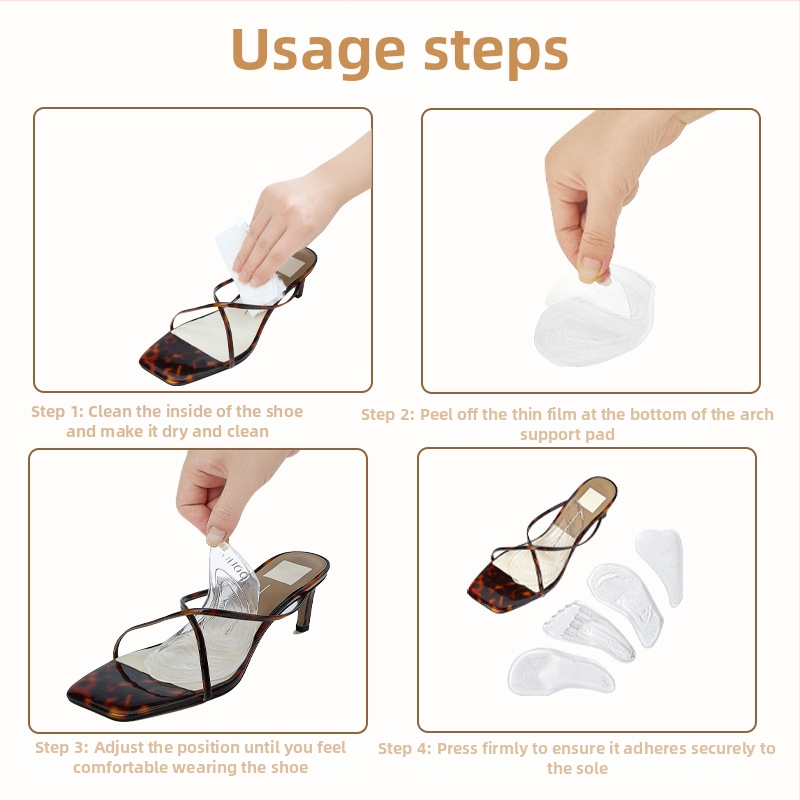 Usage steps

Step 1: Clean the inside of the shoe and make it dry and clean

Step 2: Peel off the thin film at the bottom of the arch support pad

Step 3: Adjust the position until you feel comfortable wearing the shoe

Step 4: Press firmly to ensure it adheres securely to the sole