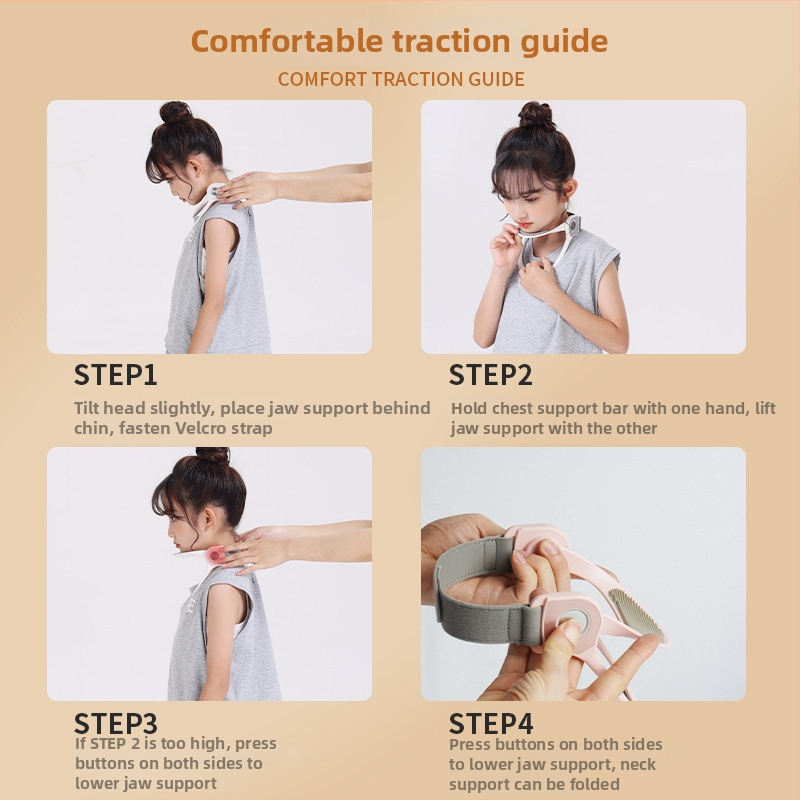 Comfortable traction guide

COMFORT TRACTION GUIDE

STEP1

Tilt head slightly, place jaw support behind chin, fasten Velcro strap

STEP2

Hold chest support bar with one hand, lift jaw support with the other

STEP3

If STEP 2 is too high, press buttons on both sides to lower jaw support

STEP4

Press buttons on both sides to lower jaw support, neck support can be folded