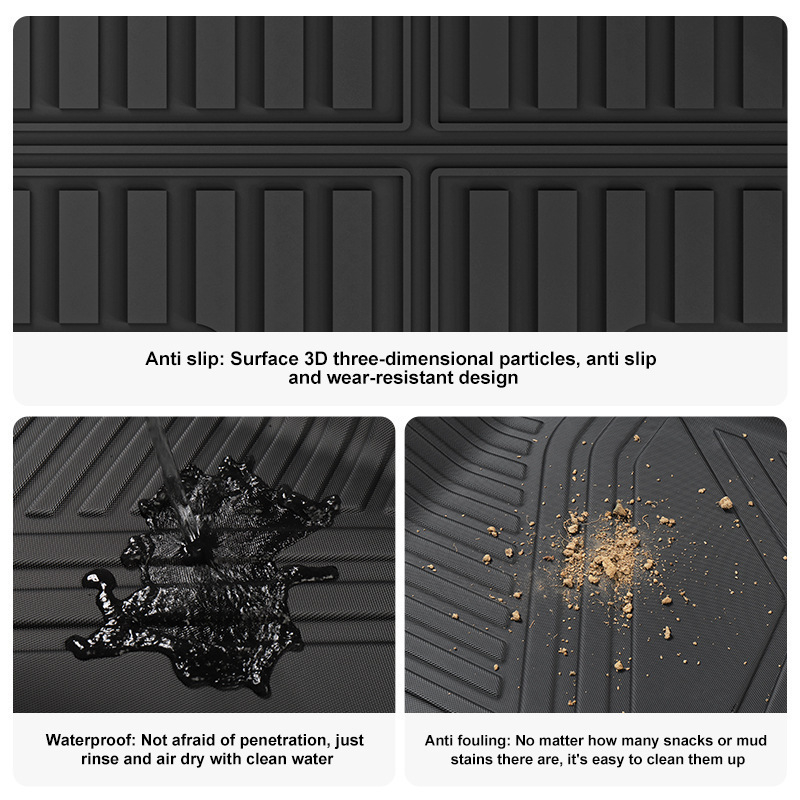 Anti slip: Surface 3D three-dimensional particles, anti slip and wear-resistant design

Waterproof: Not afraid of penetration, just rinse and air dry with clean water

Anti fouling: No matter how many snacks or mud stains there are, it's easy to clean them up