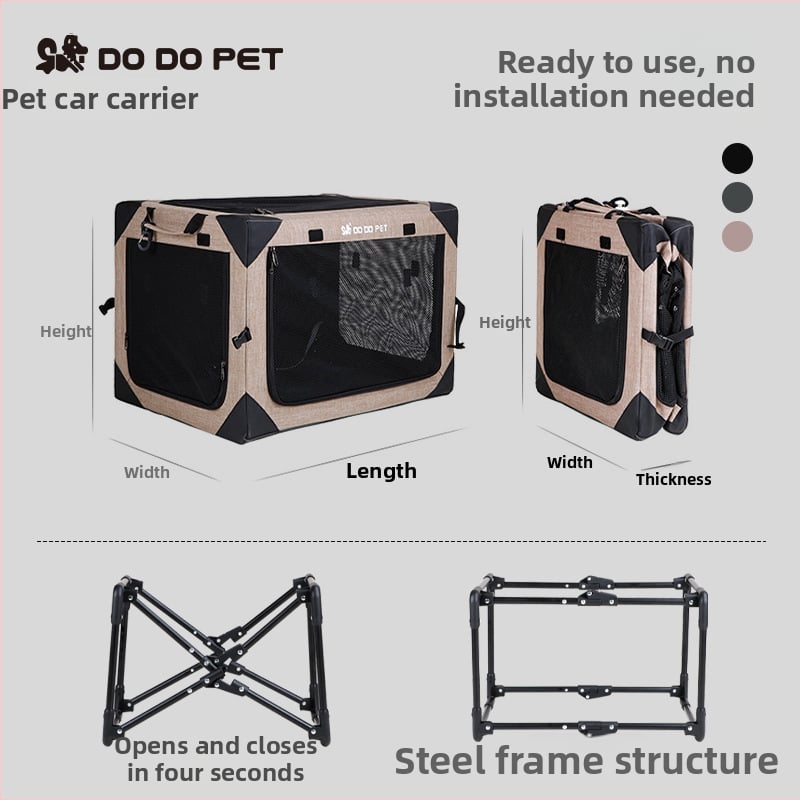 DO DO PET
Pet car carrier

Ready to use, no installation needed

DO DO PET

Height
Width
Length

Height
Width
Thickness

Opens and closes in four seconds

Steel frame structure