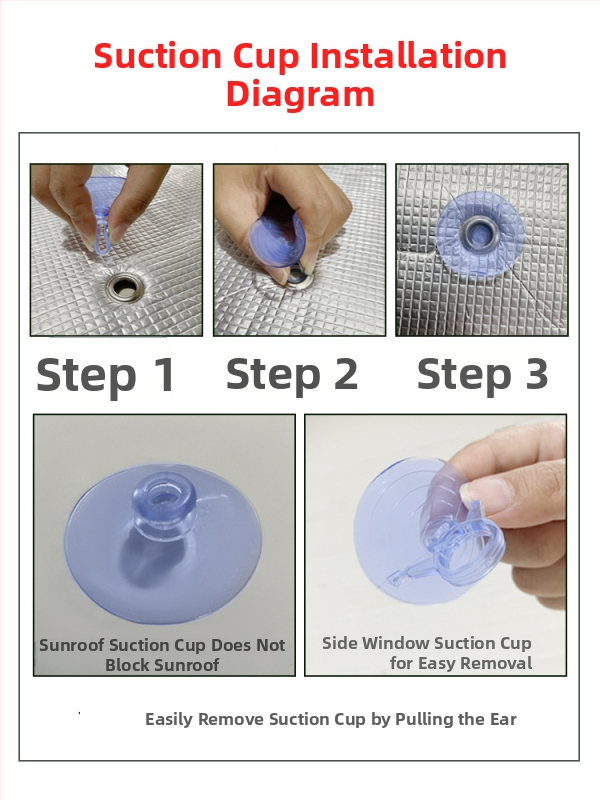 Suction Cup Installation Diagram

Step 1
Step 2
Step 3

Sunroof Suction Cup Does Not Block Sunroof

Side Window Suction Cup for Easy Removal

Easily Remove Suction Cup by Pulling the Ear