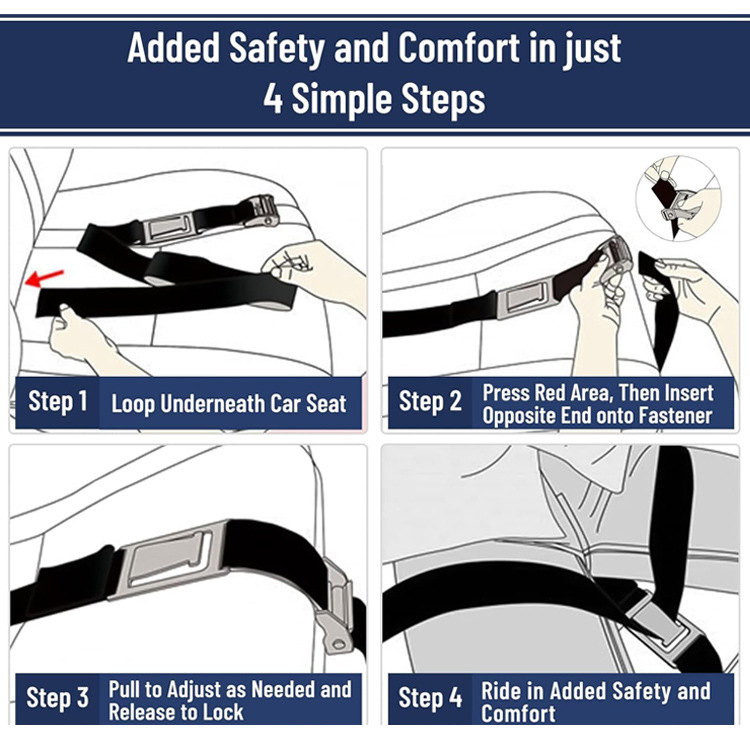 Added Safety and Comfort in just 4 Simple Steps

Step 1 Loop Underneath Car Seat

Step 2 Press Red Area, Then Insert Opposite End onto Fastener

Step 3 Pull to Adjust as Needed and Release to Lock

Step 4 Ride in Added Safety and Comfort