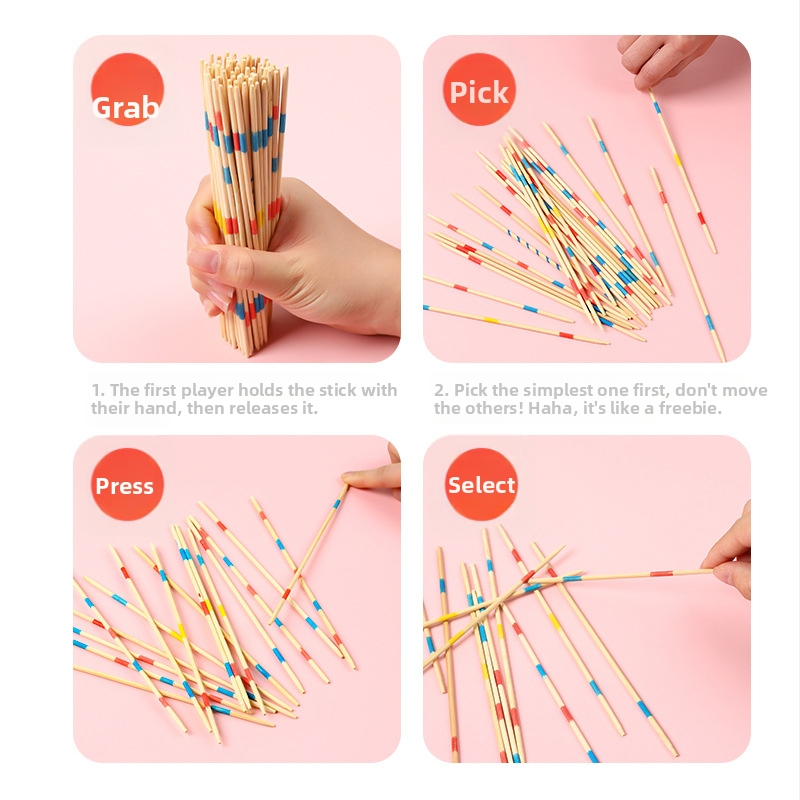 Grab

Pick

1. The first player holds the stick with their hand, then releases it.

2. Pick the simplest one first, don't move the others! Haha, it's like a freebie.

Press

Select