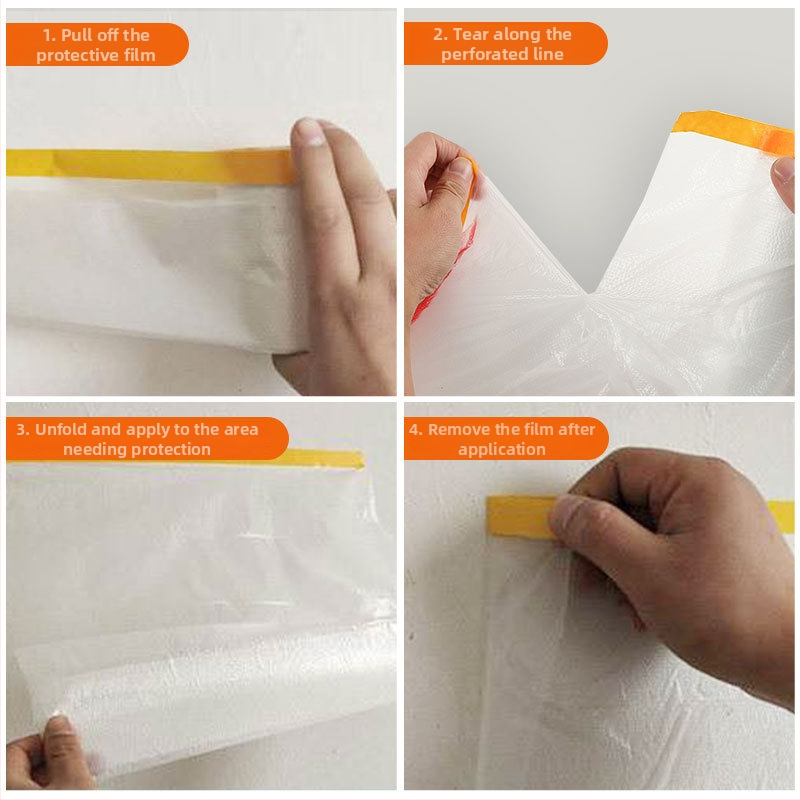 1. Pull off the protective film

2. Tear along the perforated line

3. Unfold and apply to the area needing protection

4. Remove the film after application