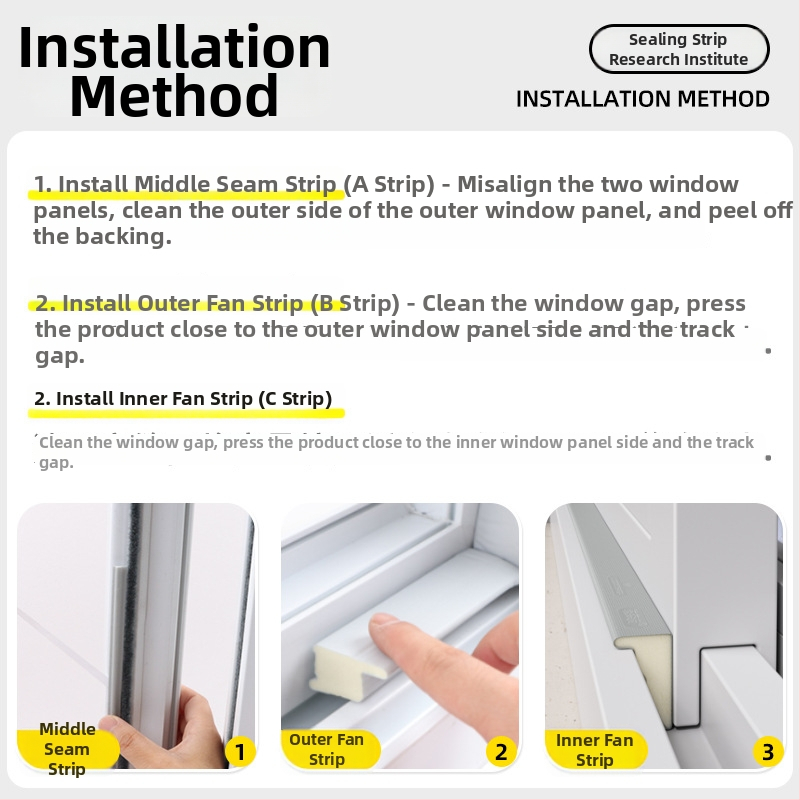 Installation Method

Sealing Strip Research Institute

INSTALLATION METHOD

1. Install Middle Seam Strip (A Strip) - Misalign the two window panels, clean the outer side of the outer window panel, and peel off the backing.

2. Install Outer Fan Strip (B Strip) - Clean the window gap, press the product close to the outer window panel side and the track gap.

2. Install Inner Fan Strip (C Strip)

Clean the window gap, press the product close to the inner window panel side and the track gap.

Middle Seam Strip

1

Outer Fan Strip

2

Inner Fan Strip

3