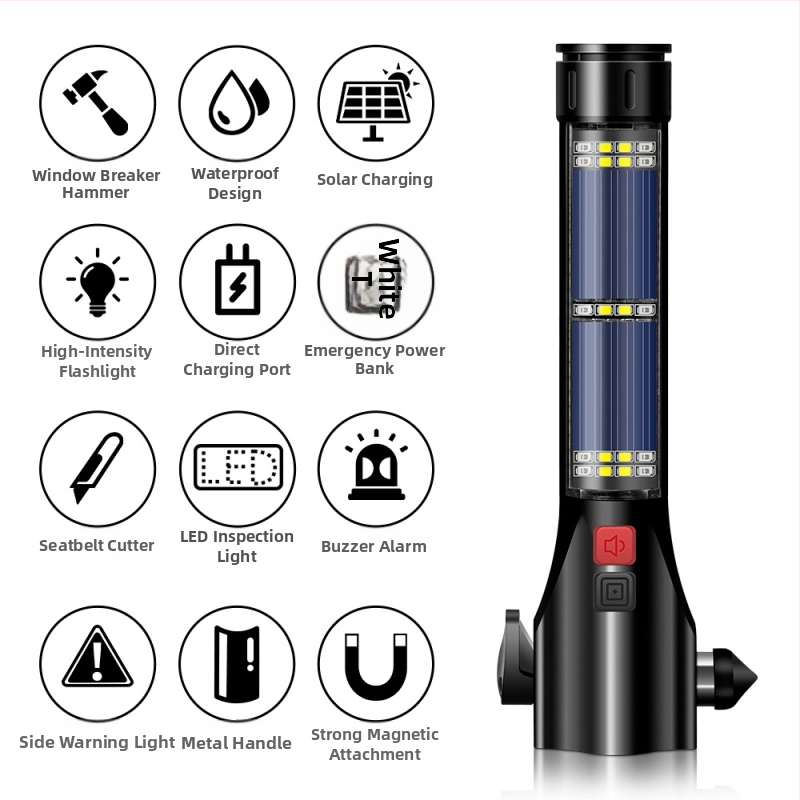 Window Breaker Hammer

Waterproof Design

Solar Charging

High-Intensity Flashlight

Direct Charging Port

White T

Emergency Power Bank

Seatbelt Cutter

LED

LED Inspection Light

Buzzer Alarm

Side Warning Light

Metal Handle

Strong Magnetic Attachment