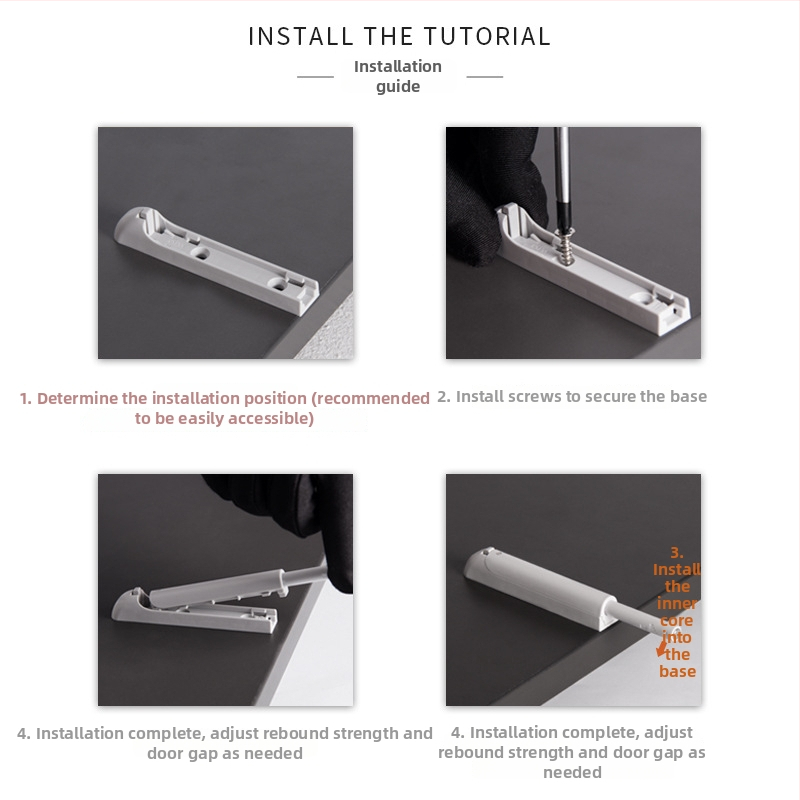 INSTALL THE TUTORIAL

Installation guide

1. Determine the installation position (recommended to be easily accessible)

2. Install screws to secure the base

3. Install the inner core into the base

4. Installation complete, adjust rebound strength and door gap as needed

4. Installation complete, adjust rebound strength and door gap as needed