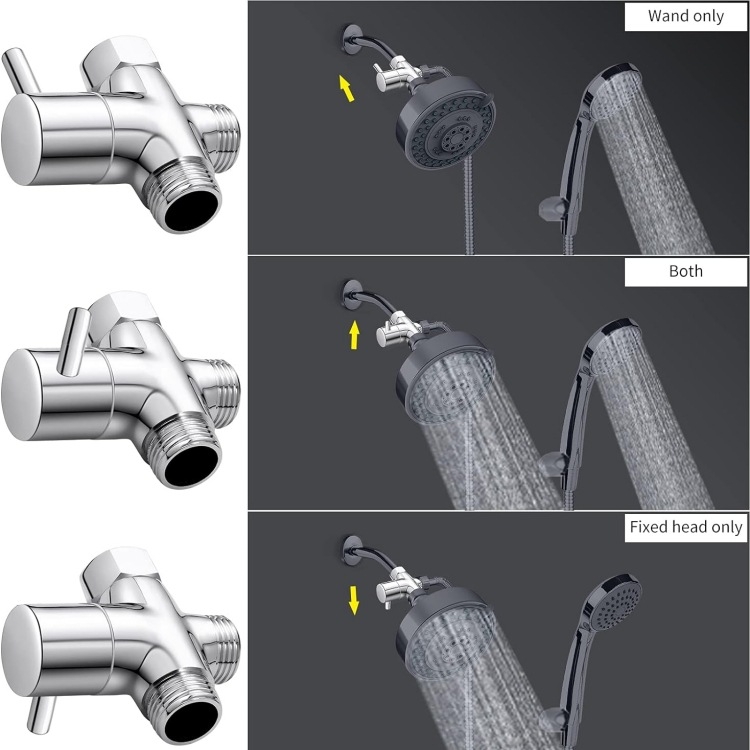 Wand only

Both

Fixed head only