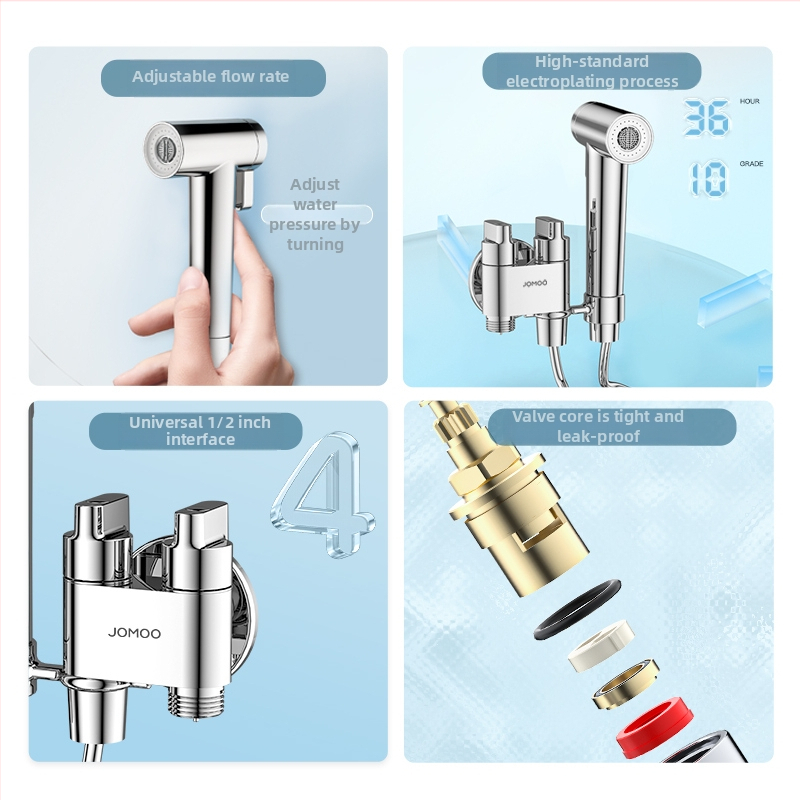 Adjustable flow rate

Adjust water pressure by turning

High-standard electroplating process

36 HOUR

10 GRADE

JOMOO

Universal 1/2 inch interface

4

JOMOO

Valve core is tight and leak-proof