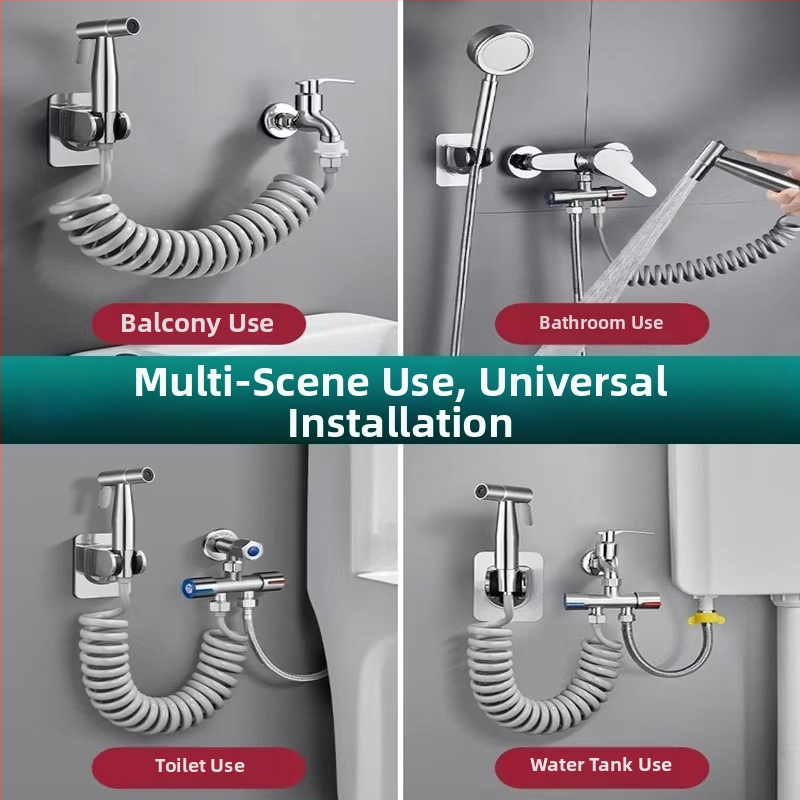 Balcony Use

Bathroom Use

Multi-Scene Use, Universal Installation

Toilet Use

Water Tank Use