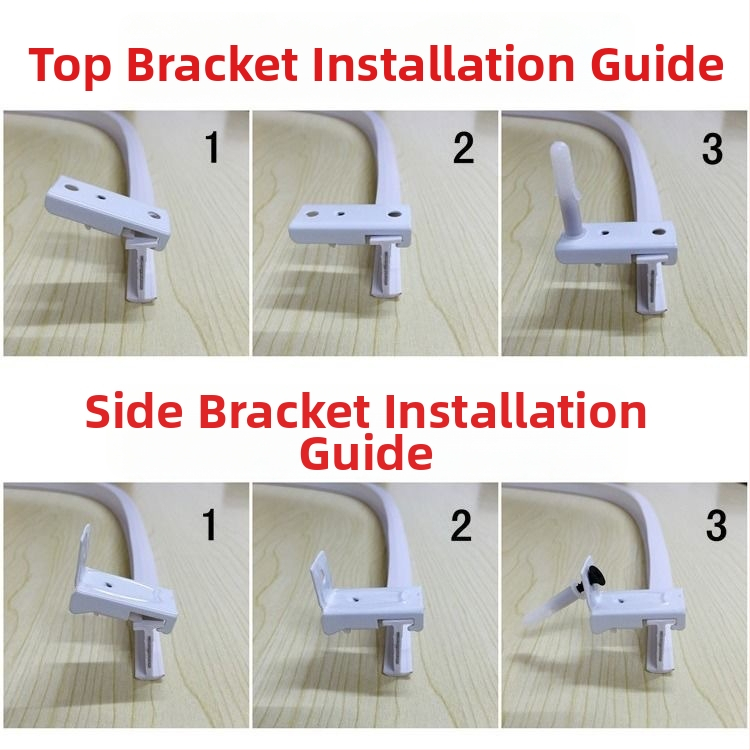 Top Bracket Installation Guide

1

2

3

Side Bracket Installation Guide

1

2

3