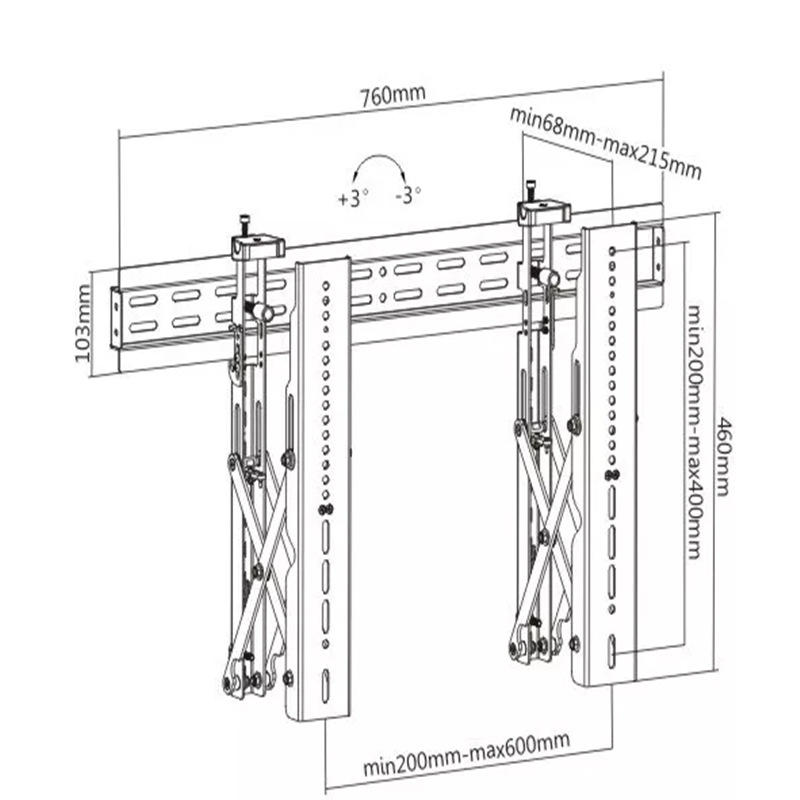 760mm

min68mm-max215mm

+3° -3°

103mm

min200mm-max400mm

460mm

min200mm-max600mm