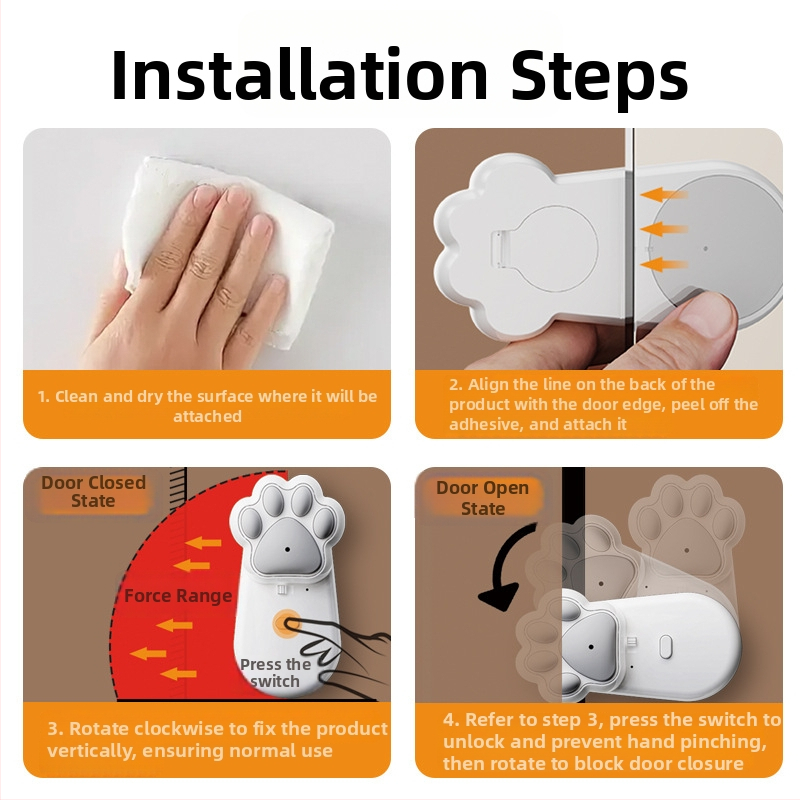 Installation Steps

1. Clean and dry the surface where it will be attached

2. Align the line on the back of the product with the door edge, peel off the adhesive, and attach it

Door Closed State

Force Range

Press the switch

3. Rotate clockwise to fix the product vertically, ensuring normal use

Door Open State

4. Refer to step 3, press the switch to unlock and prevent hand pinching, then rotate to block door closure