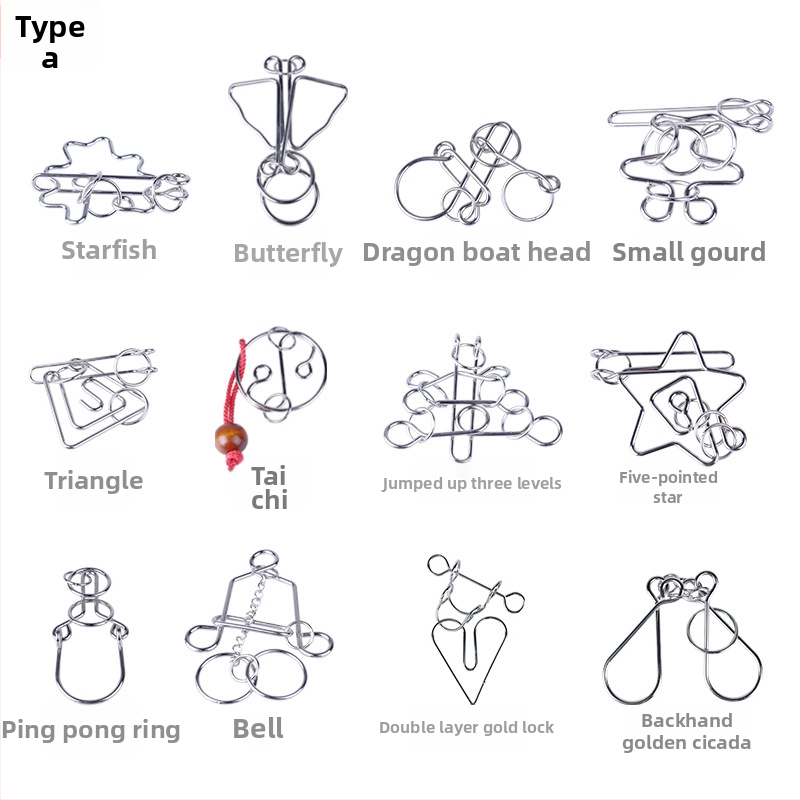 Type a

Starfish

Butterfly

Dragon boat head

Small gourd

Triangle

Tai chi

Jumped up three levels

Five-pointed star

Ping pong ring

Bell

Double layer gold lock

Backhand golden cicada