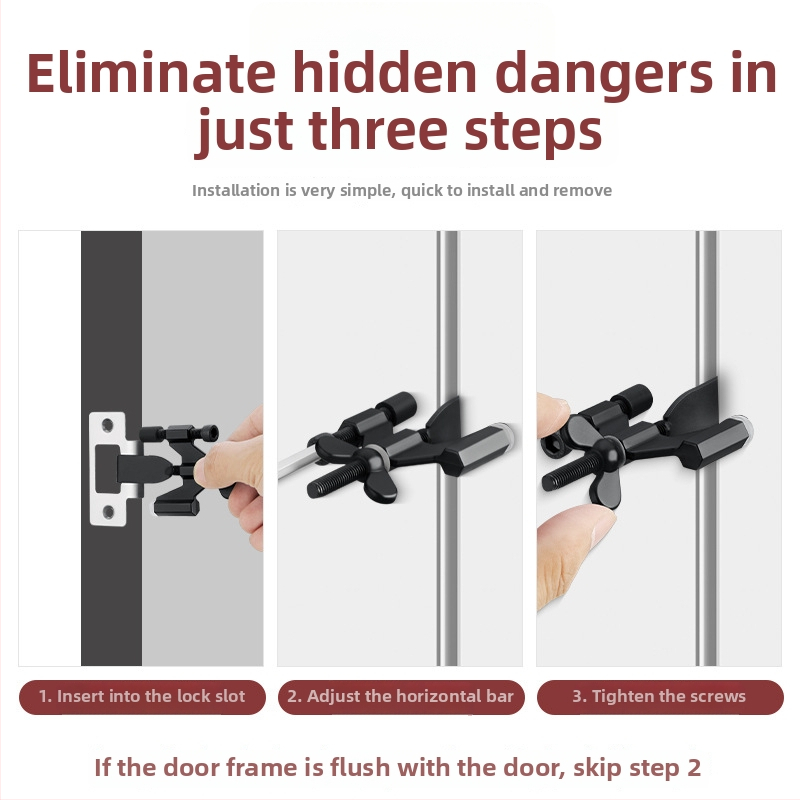 Eliminate hidden dangers in just three steps

Installation is very simple, quick to install and remove

1. Insert into the lock slot

2. Adjust the horizontal bar

3. Tighten the screws

If the door frame is flush with the door, skip step 2