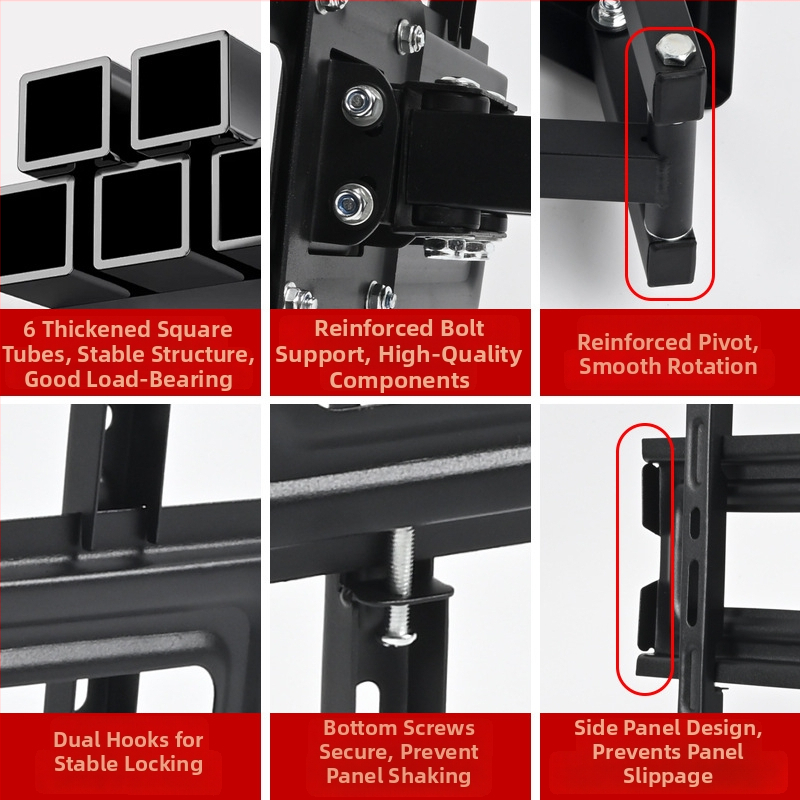 6 Thickened Square Tubes, Stable Structure, Good Load-Bearing

Reinforced Bolt Support, High-Quality Components

Reinforced Pivot, Smooth Rotation

Dual Hooks for Stable Locking

Bottom Screws Secure, Prevent Panel Shaking

Side Panel Design, Prevents Panel Slippage