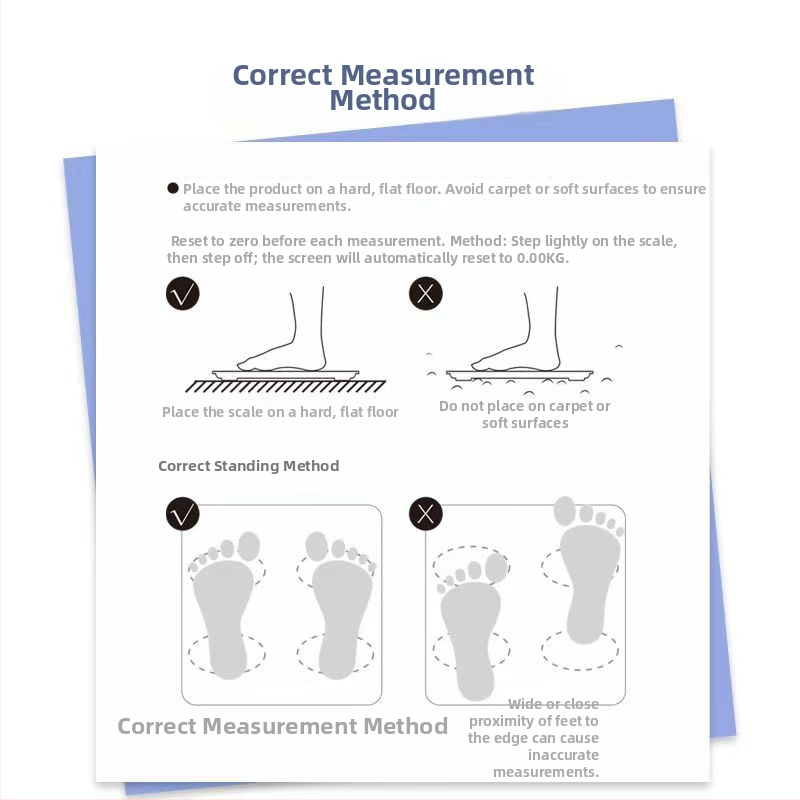 Correct Measurement Method

● Place the product on a hard, flat floor. Avoid carpet or soft surfaces to ensure accurate measurements.

Reset to zero before each measurement. Method: Step lightly on the scale, then step off; the screen will automatically reset to 0.00KG.

Place the scale on a hard, flat floor

Do not place on carpet or soft surfaces

Correct Standing Method

Correct Measurement Method

Wide or close proximity of feet to the edge can cause inaccurate measurements.