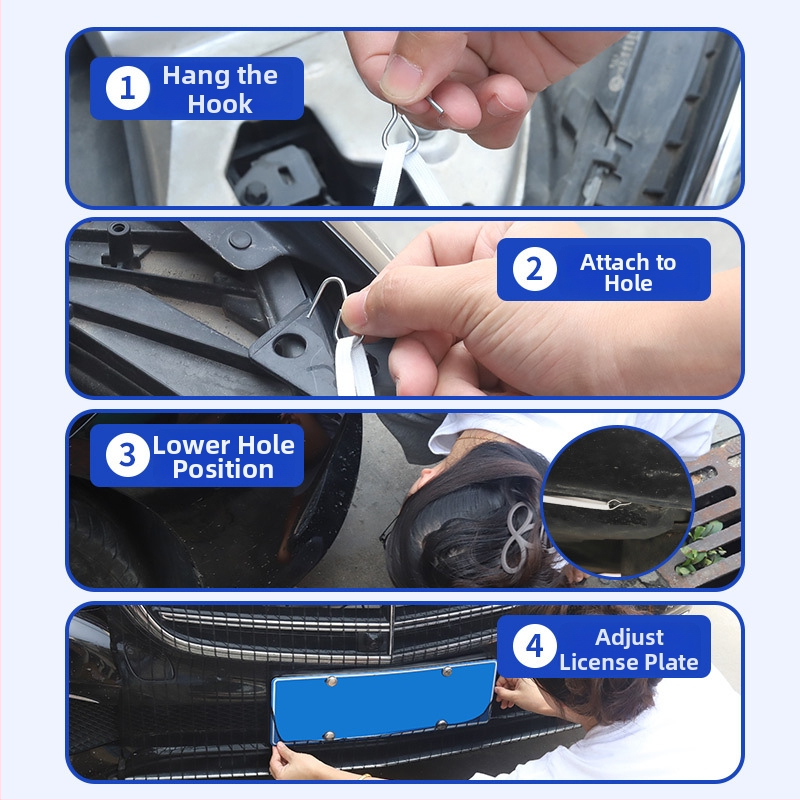 1 Hang the Hook

2 Attach to Hole

3 Lower Hole Position

4 Adjust License Plate