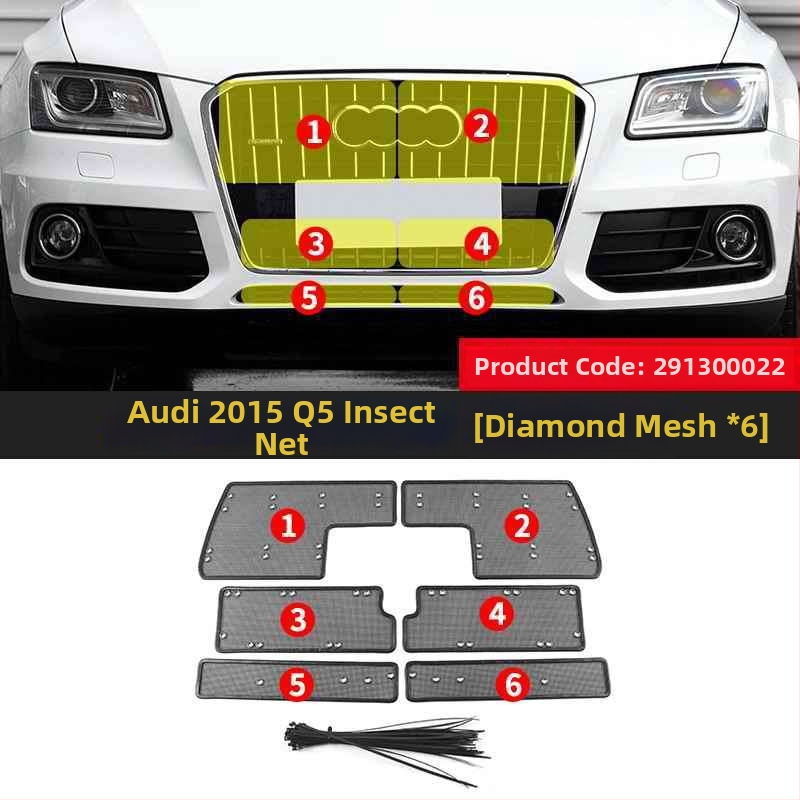 1
2
3
4
5
6
Product Code: 291300022
Audi 2015 Q5 Insect Net
[Diamond Mesh *6]
1
2
3
4
5
6