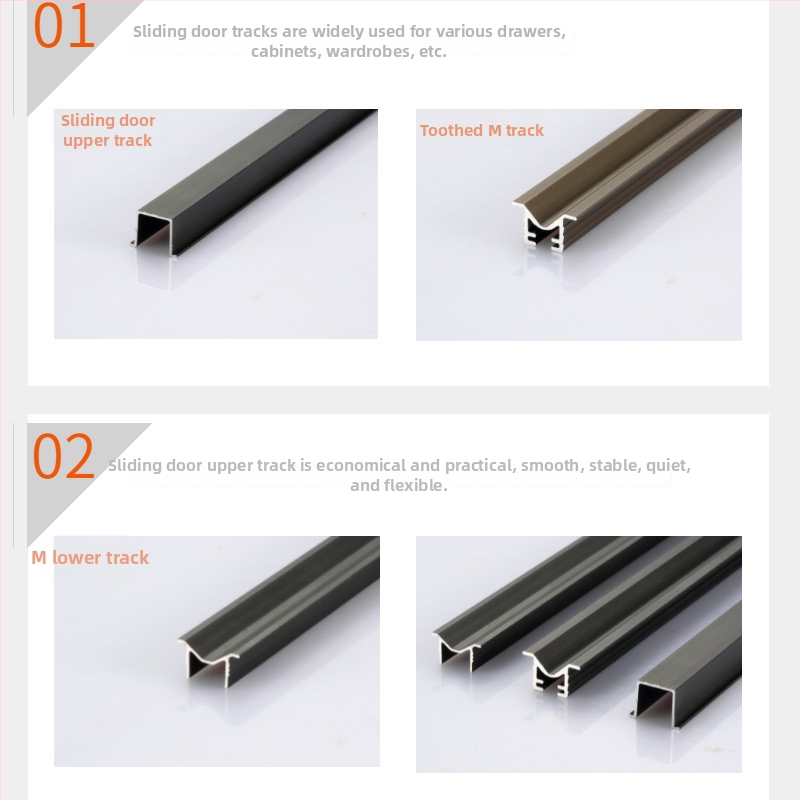 01

Sliding door tracks are widely used for various drawers, cabinets, wardrobes, etc.

Sliding door upper track

Toothed M track

02

Sliding door upper track is economical and practical, smooth, stable, quiet, and flexible.

M lower track