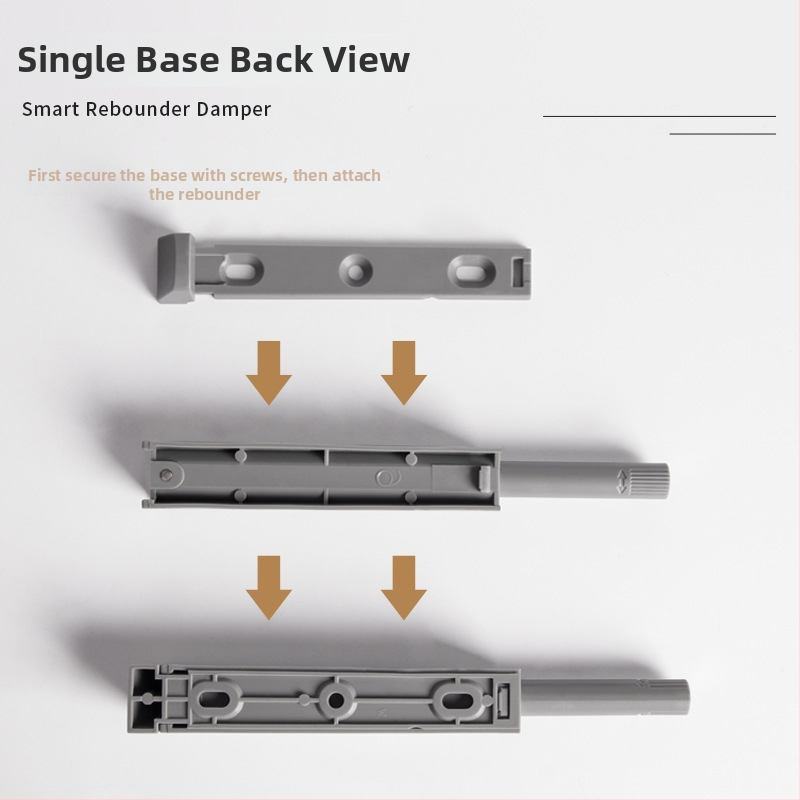 Single Base Back View

Smart Rebounder Damper

First secure the base with screws, then attach the rebounder