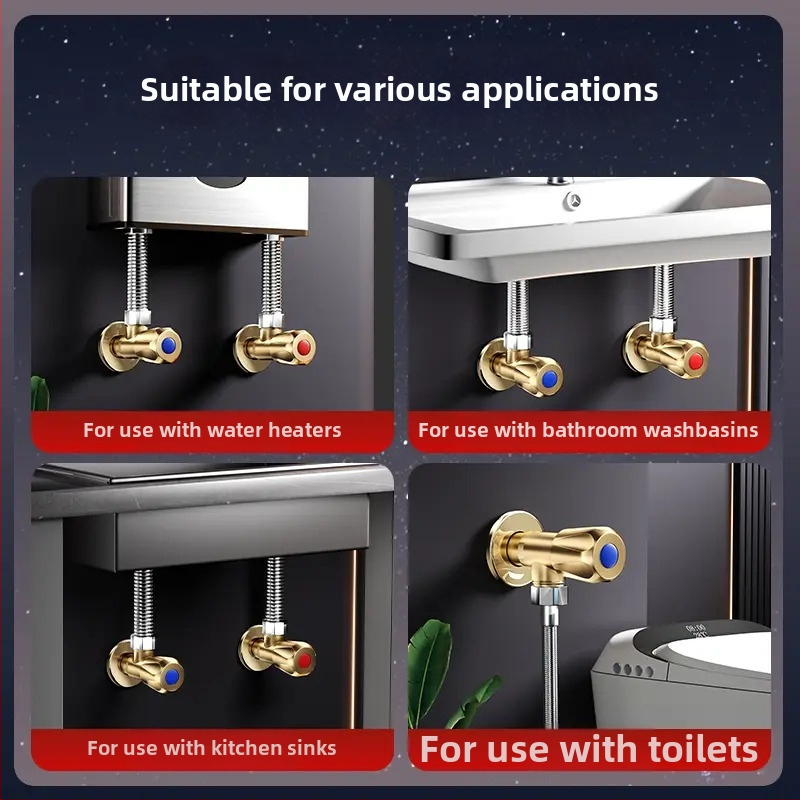 Suitable for various applications

For use with water heaters

For use with bathroom washbasins

For use with kitchen sinks

For use with toilets