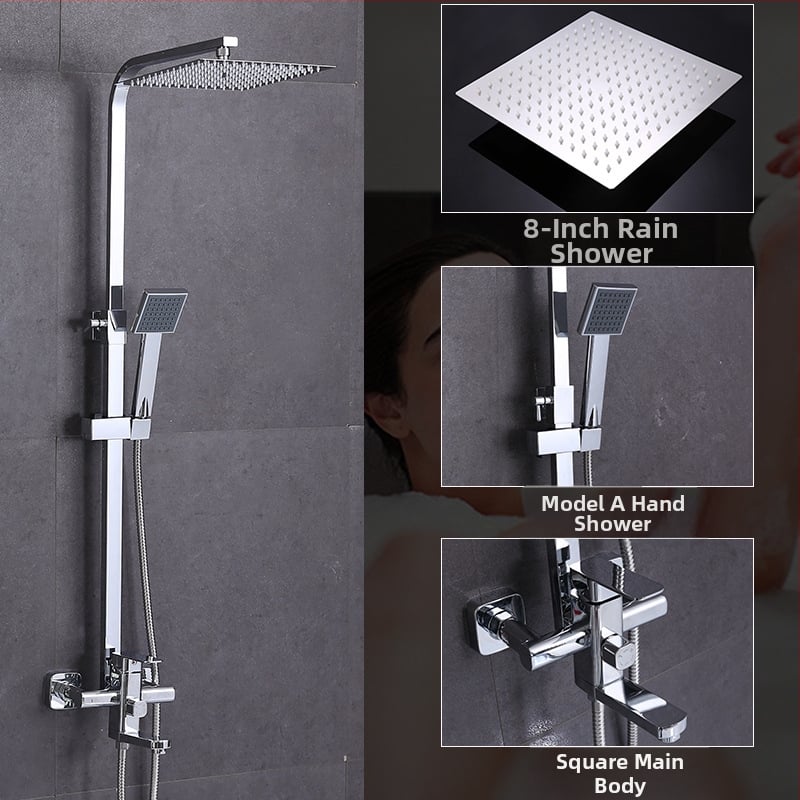 8-Inch Rain Shower

Model A Hand Shower

Square Main Body