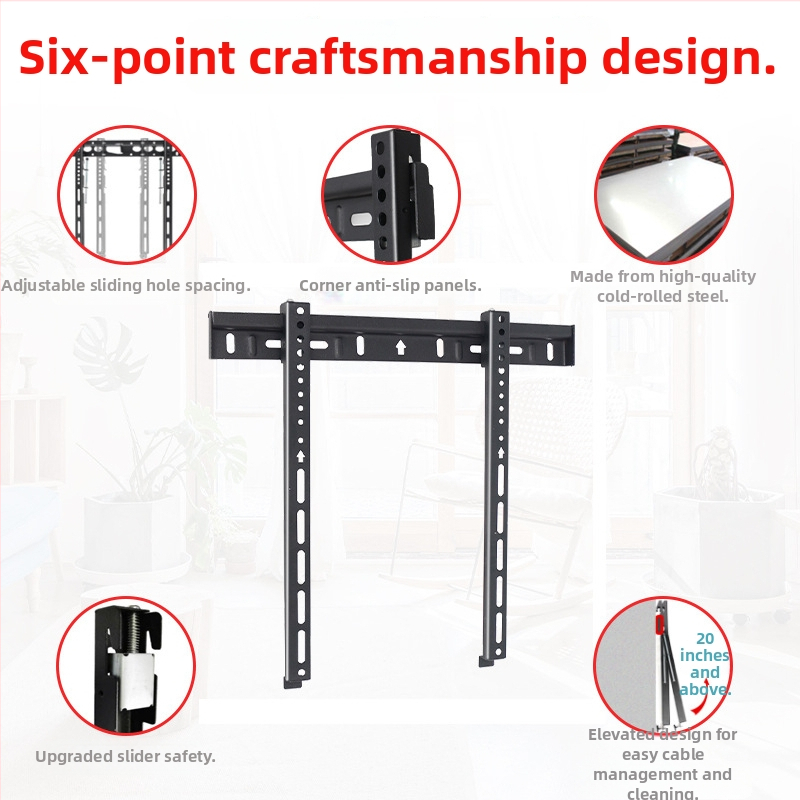 Six-point craftsmanship design.

Adjustable sliding hole spacing.

Corner anti-slip panels.

Made from high-quality cold-rolled steel.

Upgraded slider safety.

20 inches and above.

Elevated design for easy cable management and cleaning.