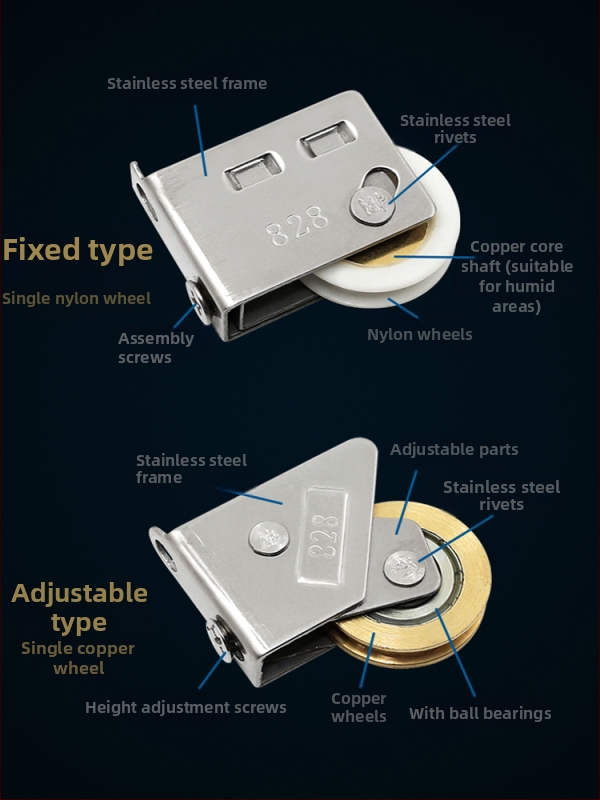 Stainless steel frame

Stainless steel rivets

828

Fixed type

Single nylon wheel

Copper core shaft (suitable for humid areas)

Assembly screws

Nylon wheels

Stainless steel frame

Adjustable parts

Stainless steel rivets

828

Adjustable type

Single copper wheel

Height adjustment screws

Copper wheels

With ball bearings