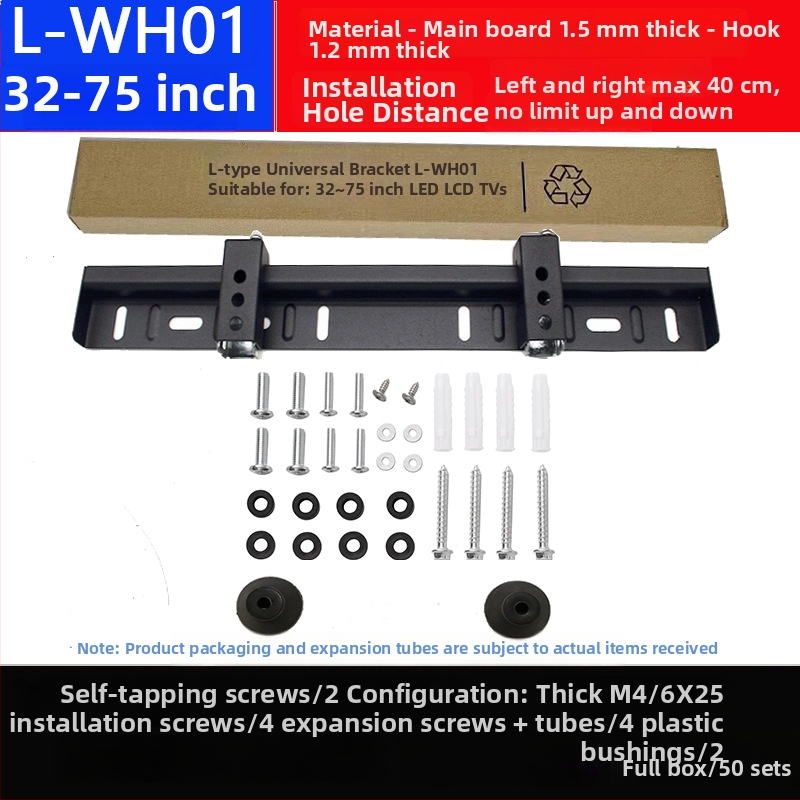 L-WH01
32-75 inch

Material - Main board 1.5 mm thick - Hook 1.2 mm thick

Installation Hole Distance

Left and right max 40 cm, no limit up and down

L-type Universal Bracket L-WH01
Suitable for: 32~75 inch LED LCD TVs

Note: Product packaging and expansion tubes are subject to actual items received

Self-tapping screws/2 Configuration: Thick M4/6X25 installation screws/4 expansion screws + tubes/4 plastic bushings/2

Full box/50 sets