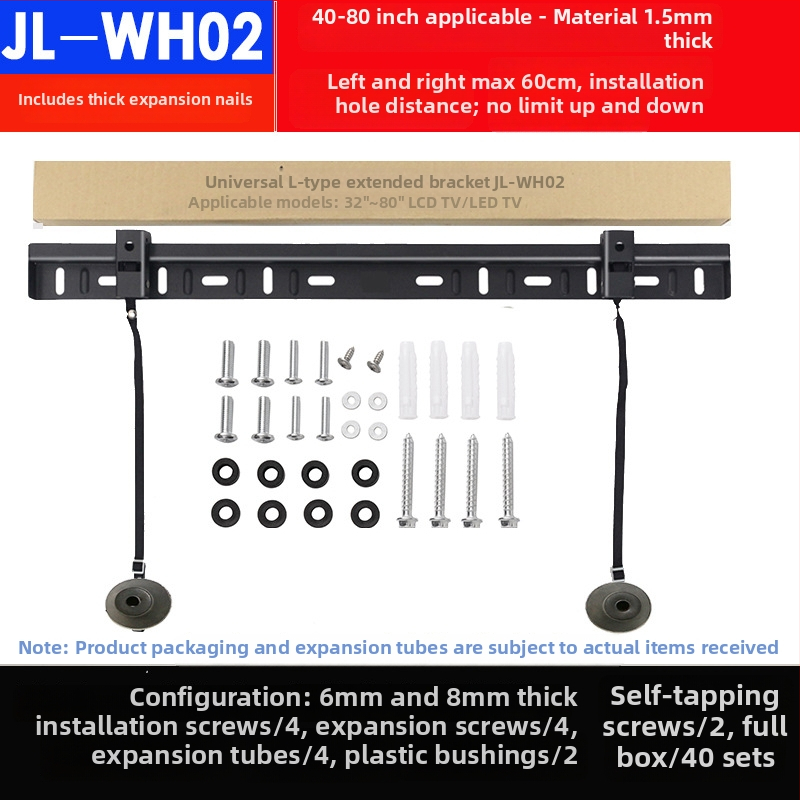 JL—WH02

Includes thick expansion nails

40-80 inch applicable - Material 1.5mm thick

Left and right max 60cm, installation hole distance; no limit up and down

Universal L-type extended bracket JL-WH02
Applicable models: 32"~80" LCD TV/LED TV

Note: Product packaging and expansion tubes are subject to actual items received

Configuration: 6mm and 8mm thick installation screws/4, expansion screws/4, expansion tubes/4, plastic bushings/2

Self-tapping screws/2, full box/40 sets