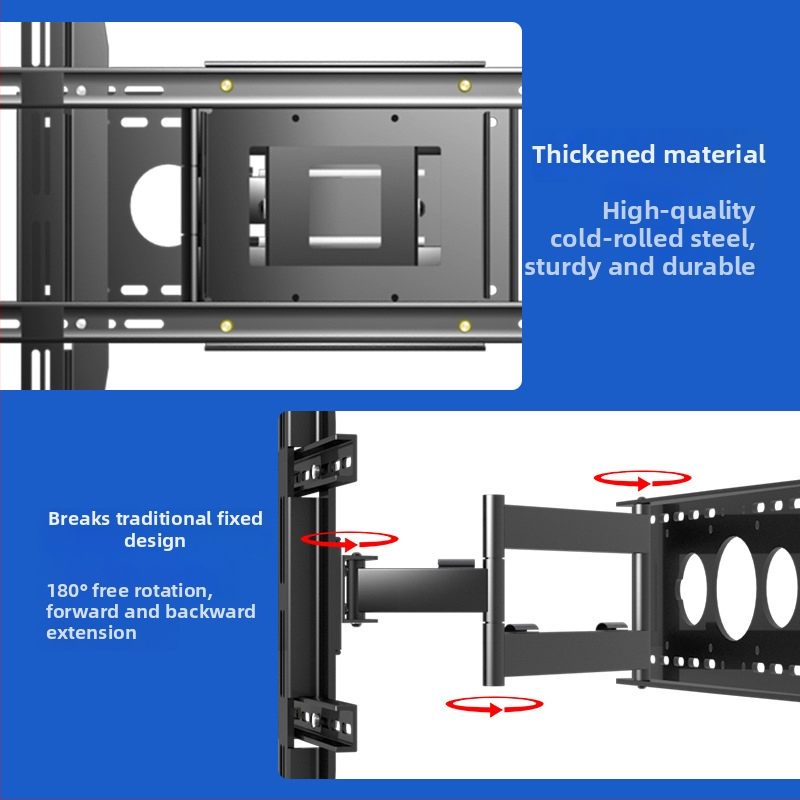 Thickened material

High-quality cold-rolled steel, sturdy and durable

Breaks traditional fixed design

180° free rotation, forward and backward extension