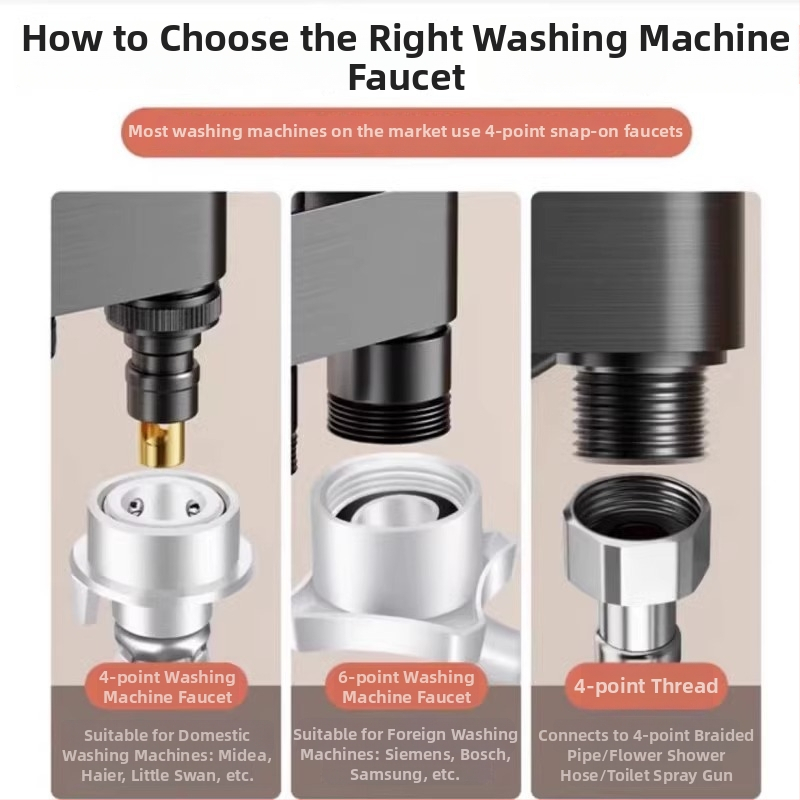 How to Choose the Right Washing Machine Faucet

Most washing machines on the market use 4-point snap-on faucets

4-point Washing Machine Faucet

Suitable for Domestic Washing Machines: Midea, Haier, Little Swan, etc.

6-point Washing Machine Faucet

Suitable for Foreign Washing Machines: Siemens, Bosch, Samsung, etc.

4-point Thread

Connects to 4-point Braided Pipe/Flower Shower Hose/Toilet Spray Gun