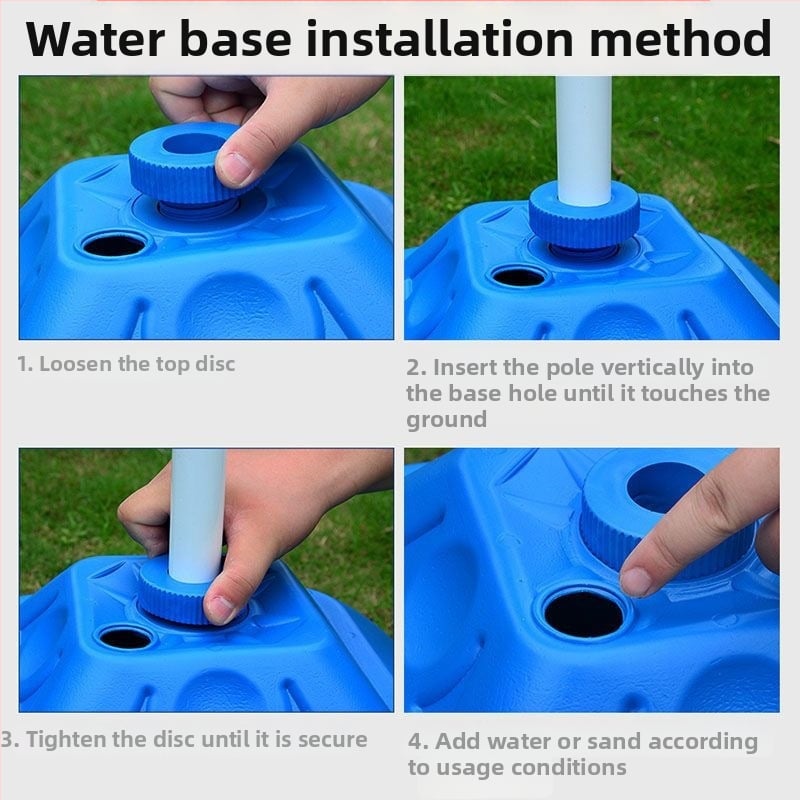 Water base installation method

1. Loosen the top disc

2. Insert the pole vertically into the base hole until it touches the ground

3. Tighten the disc until it is secure

4. Add water or sand according to usage conditions