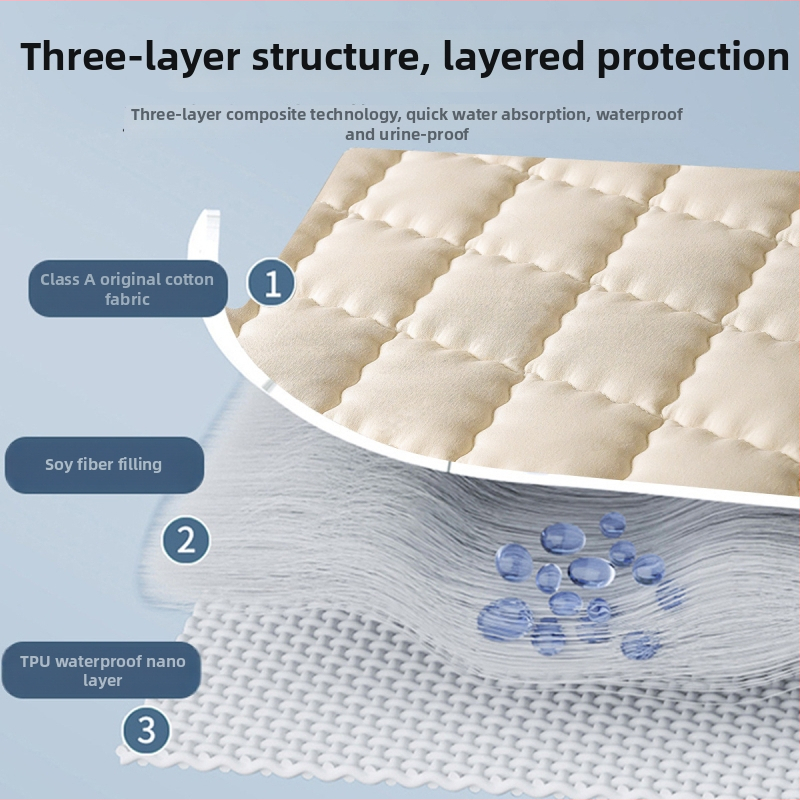 Three-layer structure, layered protection

Three-layer composite technology, quick water absorption, waterproof and urine-proof

Class A original cotton fabric

1

Soy fiber filling

2

TPU waterproof nano layer

3