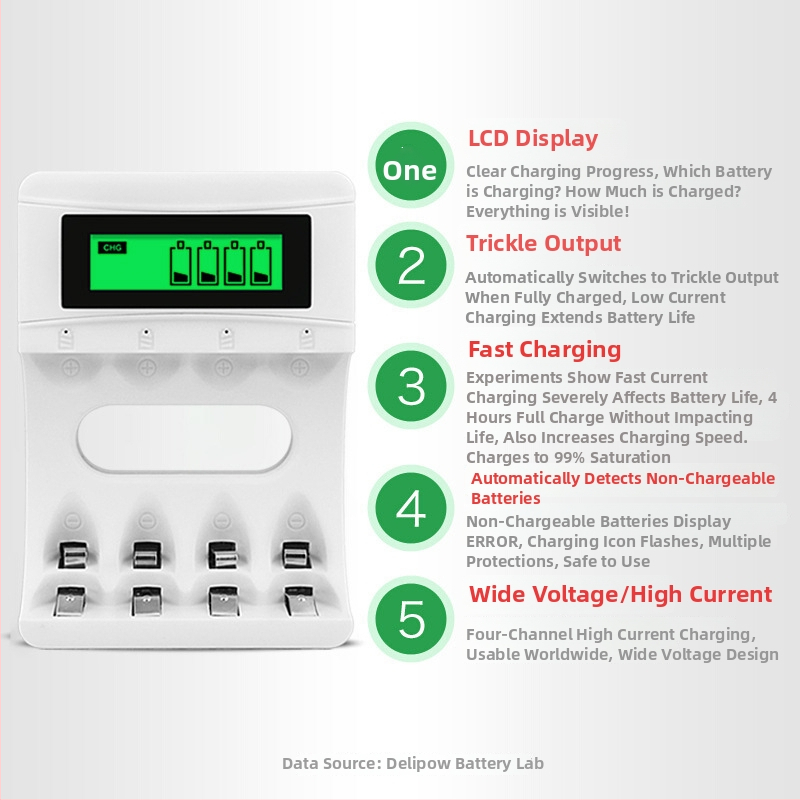 CHG

One

LCD Display

Clear Charging Progress, Which Battery is Charging? How Much is Charged? Everything is Visible!

2

Trickle Output

Automatically Switches to Trickle Output When Fully Charged, Low Current Charging Extends Battery Life

3

Fast Charging

Experiments Show Fast Current Charging Severely Affects Battery Life, 4 Hours Full Charge Without Impacting Life, Also Increases Charging Speed. Charges to 99% Saturation

4

Automatically Detects Non-Chargeable Batteries

Non-Chargeable Batteries Display ERROR, Charging Icon Flashes, Multiple Protections, Safe to Use

5

Wide Voltage/High Current

Four-Channel High Current Charging, Usable Worldwide, Wide Voltage Design

Data Source: Delipow Battery Lab