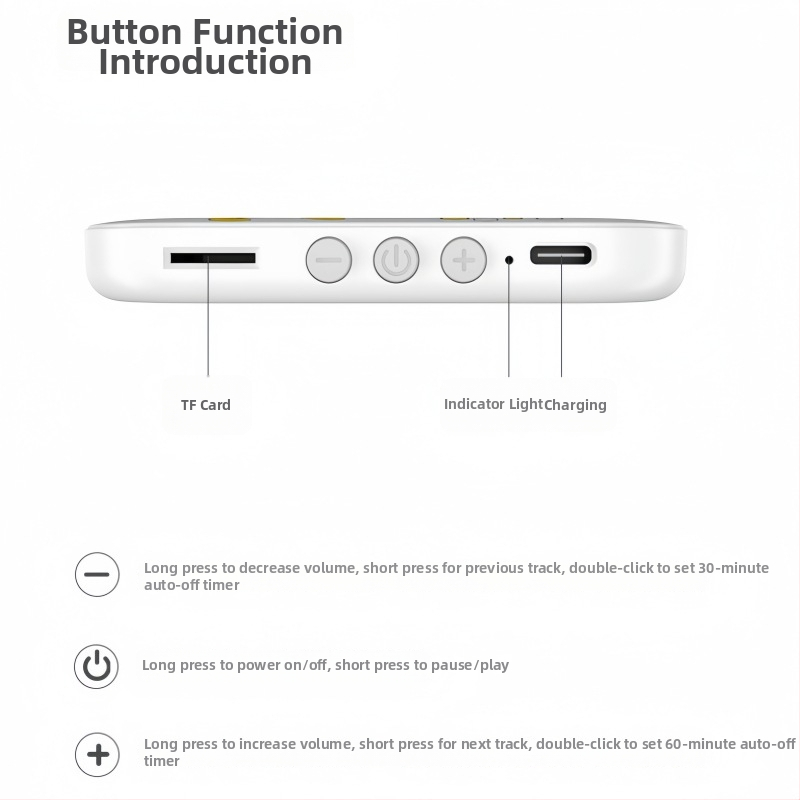 Button Function Introduction

TF Card

Indicator Light

Charging

Long press to decrease volume, short press for previous track, double-click to set 30-minute auto-off timer

Long press to power on/off, short press to pause/play

Long press to increase volume, short press for next track, double-click to set 60-minute auto-off timer