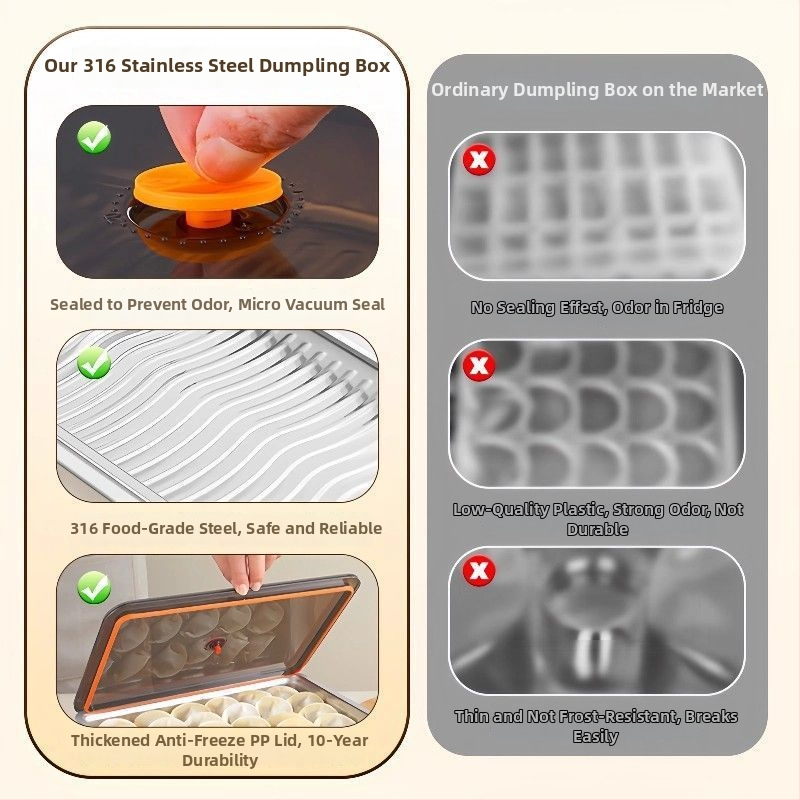 Our 316 Stainless Steel Dumpling Box

Sealed to Prevent Odor, Micro Vacuum Seal

316 Food-Grade Steel, Safe and Reliable

Thickened Anti-Freeze PP Lid, 10-Year Durability

Ordinary Dumpling Box on the Market

No Sealing Effect, Odor in Fridge

Low-Quality Plastic, Strong Odor, Not Durable

Thin and Not Frost-Resistant, Breaks Easily