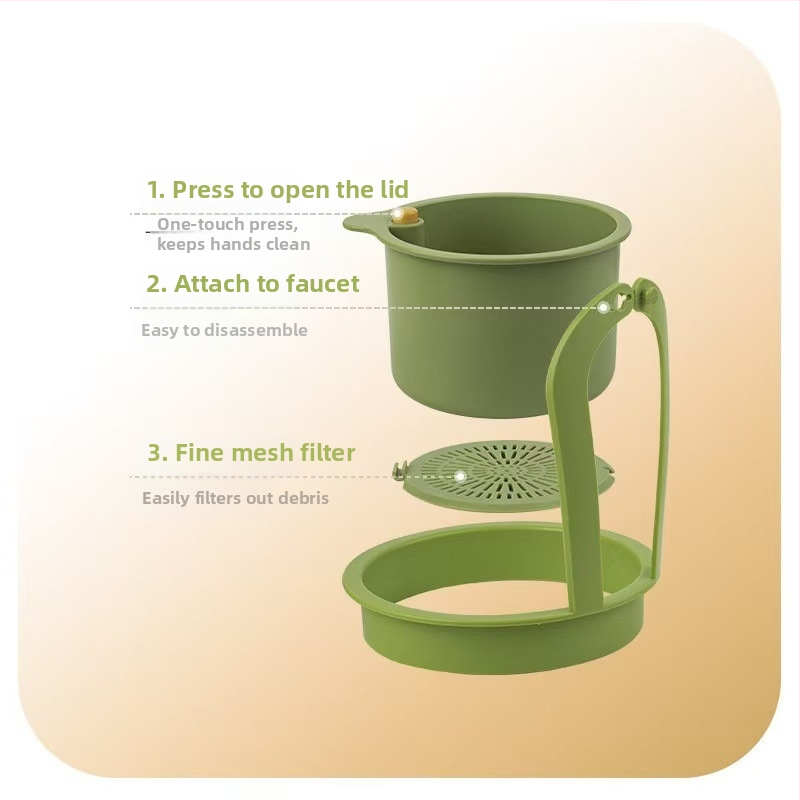 1. Press to open the lid

One-touch press, keeps hands clean

2. Attach to faucet

Easy to disassemble

3. Fine mesh filter

Easily filters out debris