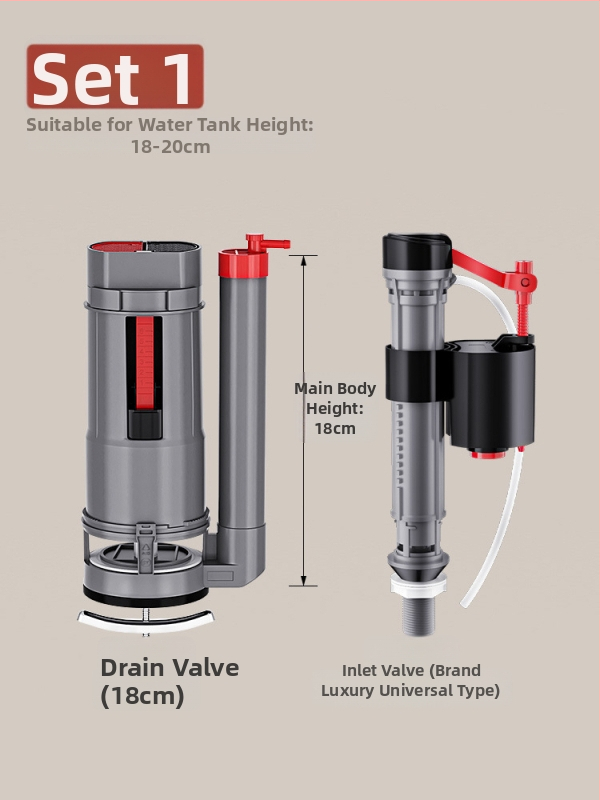 Set 1
Suitable for Water Tank Height: 18-20cm

Main Body Height: 18cm

Drain Valve (18cm)

Inlet Valve (Brand Luxury Universal Type)