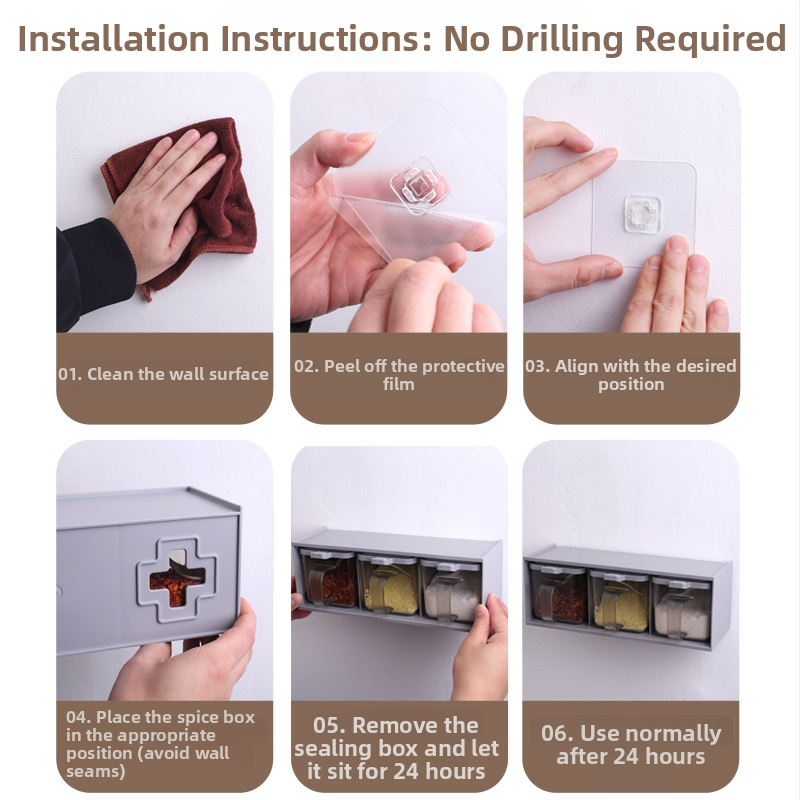 Installation Instructions: No Drilling Required

01. Clean the wall surface

02. Peel off the protective film

03. Align with the desired position

04. Place the spice box in the appropriate position (avoid wall seams)

05. Remove the sealing box and let it sit for 24 hours

06. Use normally after 24 hours