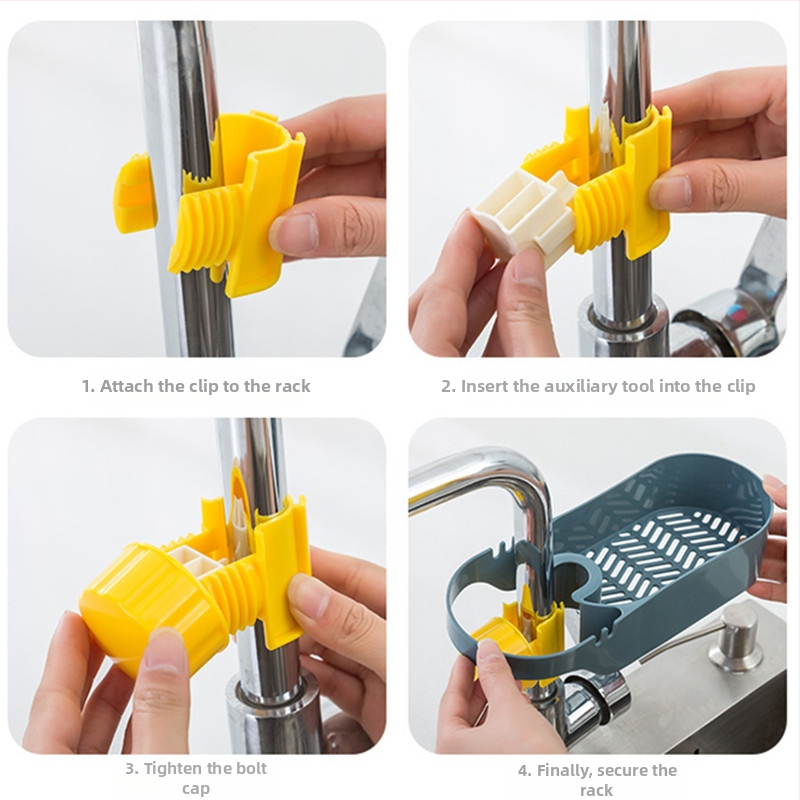 1. Attach the clip to the rack

2. Insert the auxiliary tool into the clip

3. Tighten the bolt cap

4. Finally, secure the rack