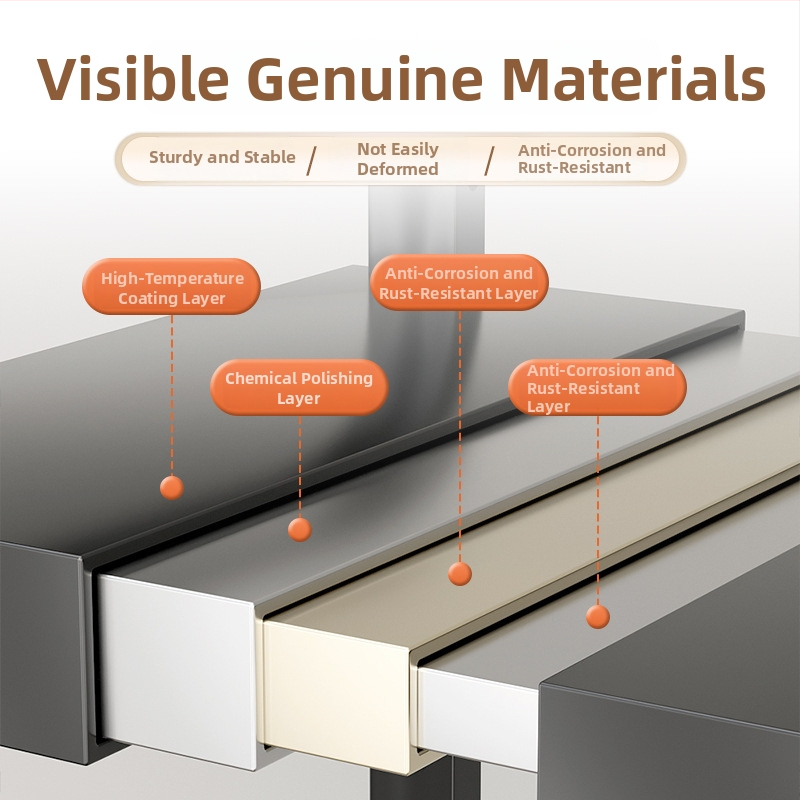 Visible Genuine Materials

Sturdy and Stable / Not Easily Deformed / Anti-Corrosion and Rust-Resistant

High-Temperature Coating Layer

Anti-Corrosion and Rust-Resistant Layer

Chemical Polishing Layer

Anti-Corrosion and Rust-Resistant Layer