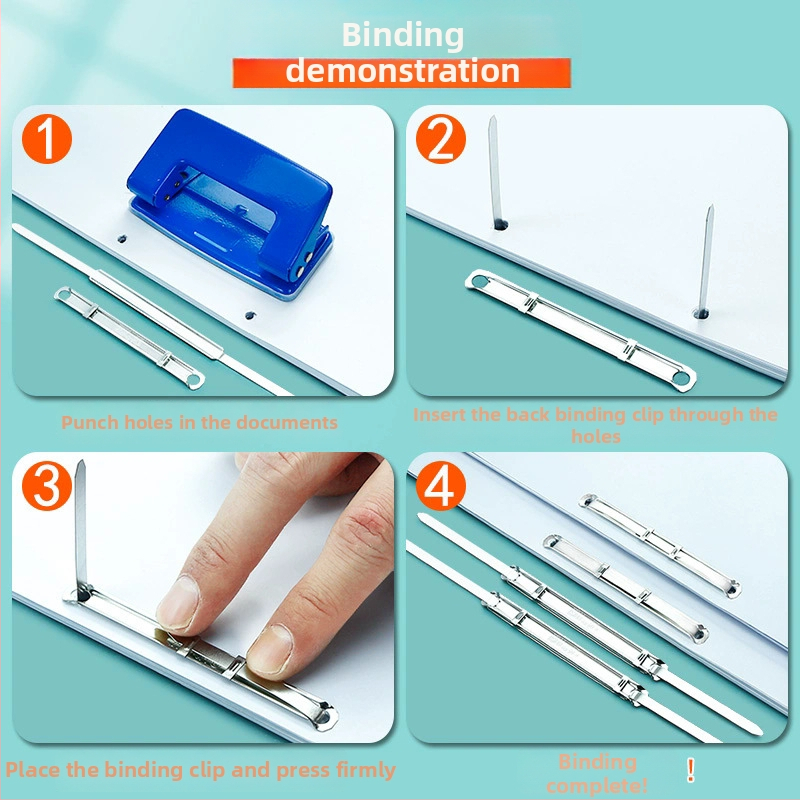 Binding
demonstration

1

Punch holes in the documents

2

Insert the back binding clip through the holes

3

Place the binding clip and press firmly

4

Binding complete! !