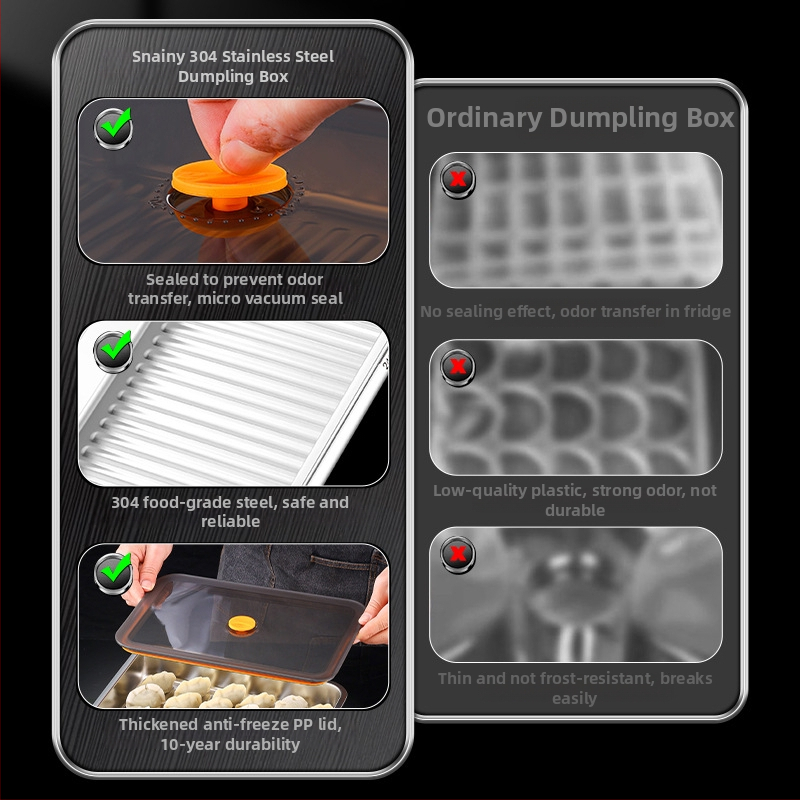 Snainy 304 Stainless Steel Dumpling Box

Sealed to prevent odor transfer, micro vacuum seal

304 food-grade steel, safe and reliable

Thickened anti-freeze PP lid, 10-year durability

Ordinary Dumpling Box

No sealing effect, odor transfer in fridge

Low-quality plastic, strong odor, not durable

Thin and not frost-resistant, breaks easily