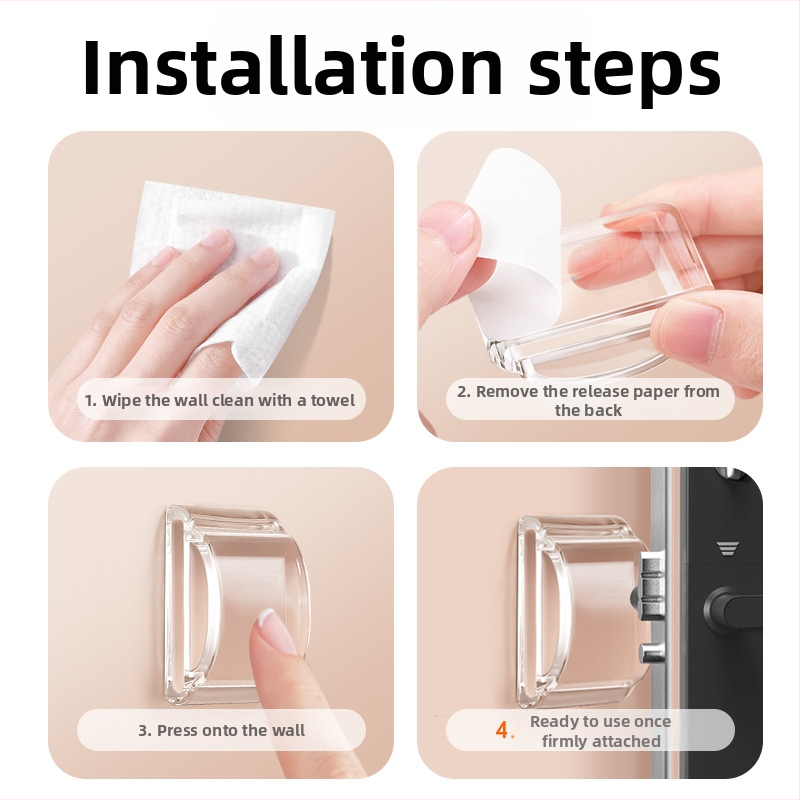 Installation steps

1. Wipe the wall clean with a towel

2. Remove the release paper from the back

3. Press onto the wall

4. Ready to use once firmly attached