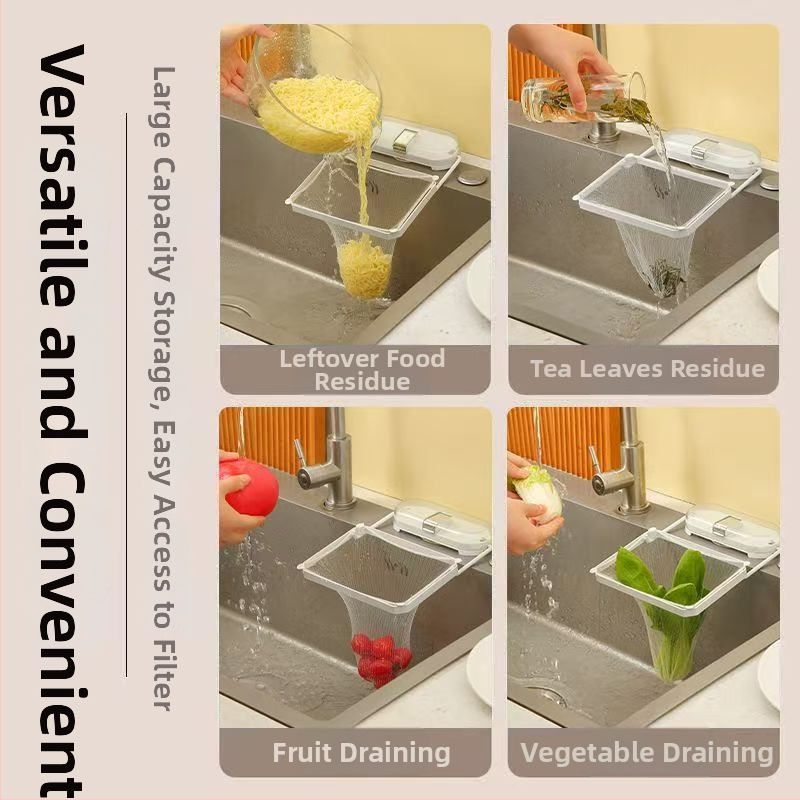 Versatile and Convenient

Large Capacity Storage, Easy Access to Filter

Leftover Food Residue

Tea Leaves Residue

Fruit Draining

Vegetable Draining